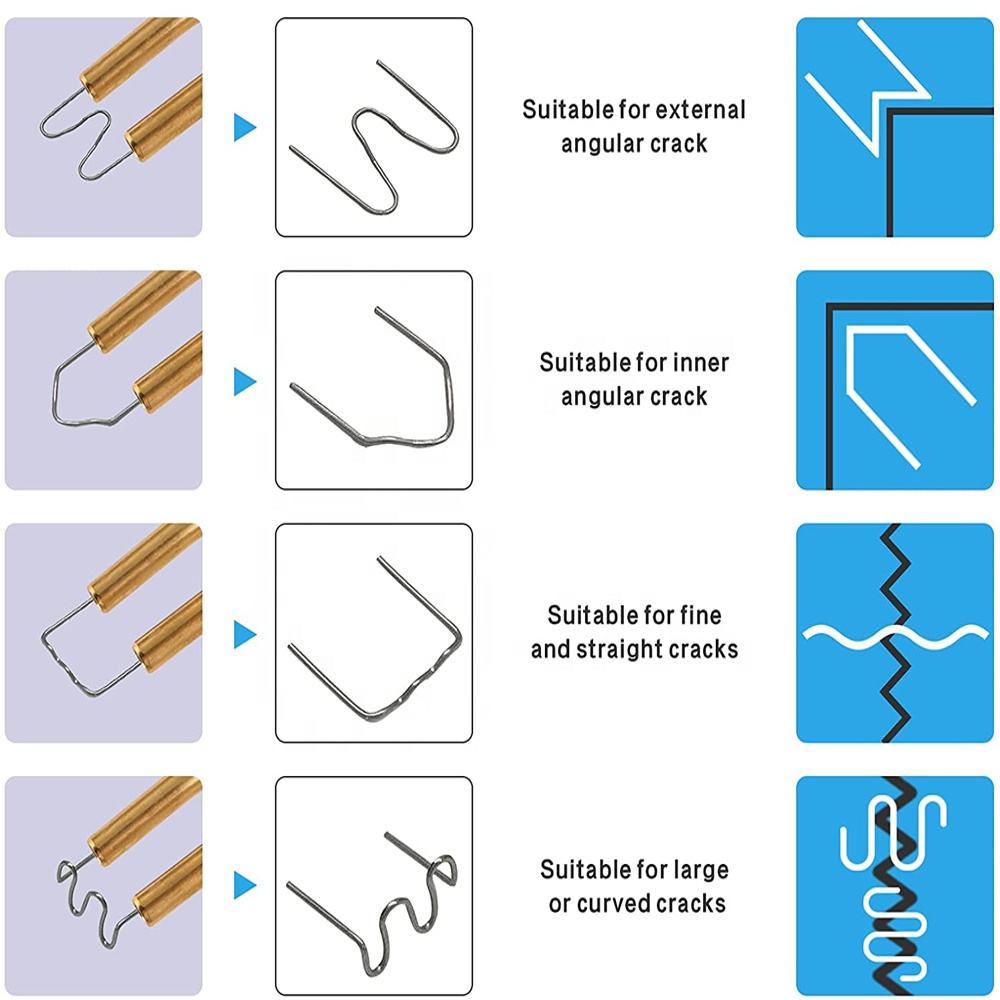 Suitable for external angular crack

Suitable for inner angular crack

Suitable for fine and straight cracks

Suitable for large or curved cracks