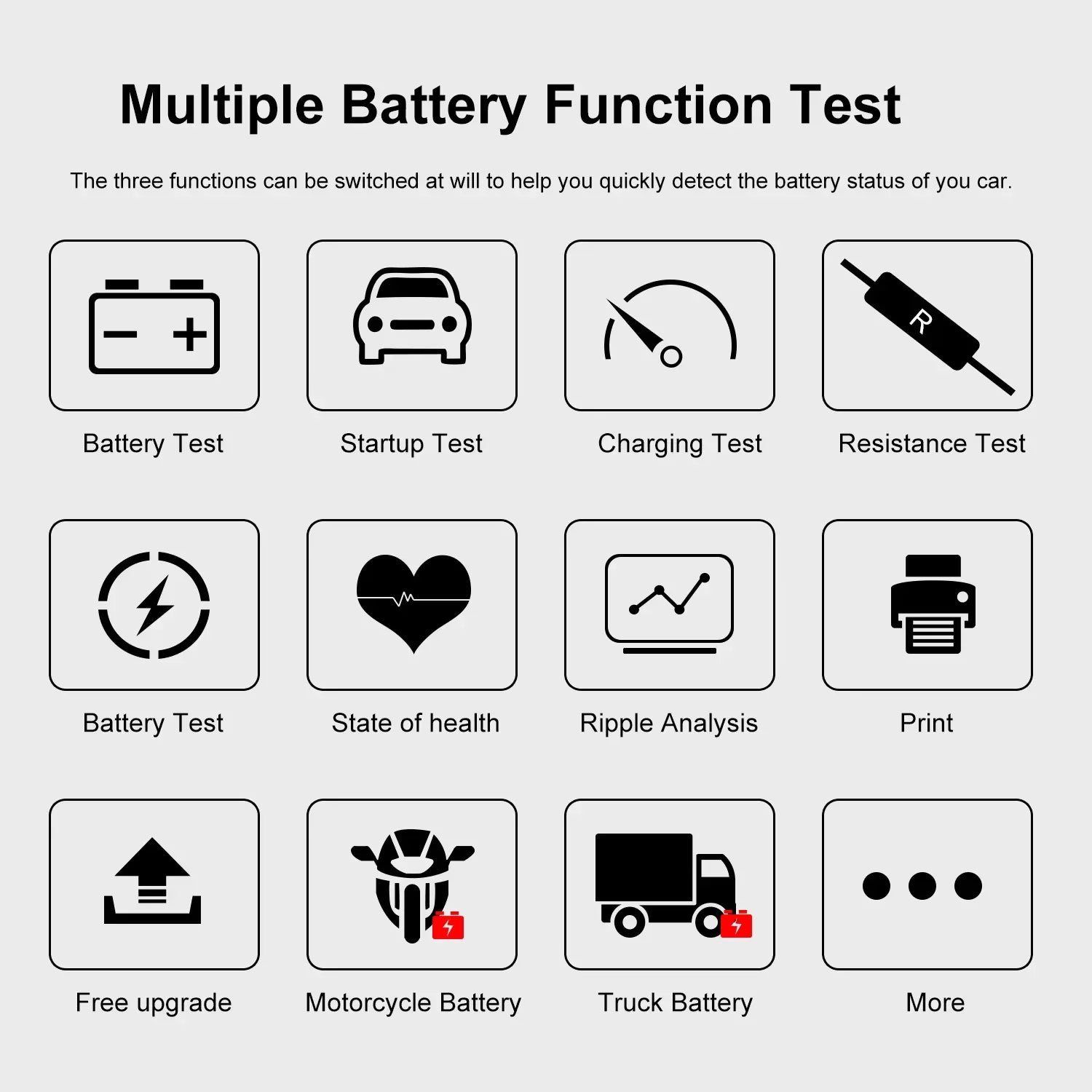 Multiple Battery Function Test

The three functions can be switched at will to help you quickly detect the battery status of you car.

Battery Test

Startup Test

Charging Test

R

Resistance Test

Battery Test

State of health

Ripple Analysis

Print

Free upgrade

Motorcycle Battery

Truck Battery

More