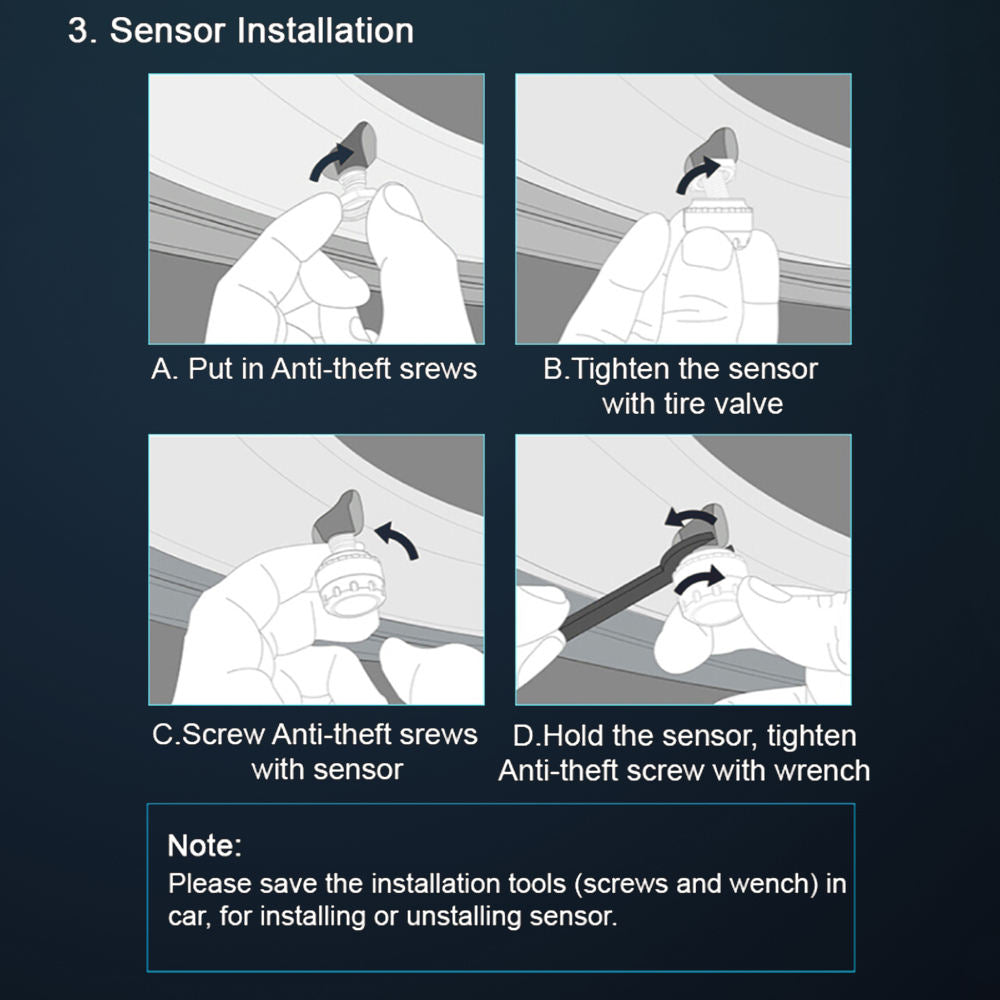 3. Sensor Installation

A. Put in Anti-theft srews

B.Tighten the sensor with tire valve

C.Screw Anti-theft srews with sensor

D.Hold the sensor, tighten Anti-theft screw with wrench

Note:
Please save the installation tools (screws and wench) in car, for installing or unstalling sensor.