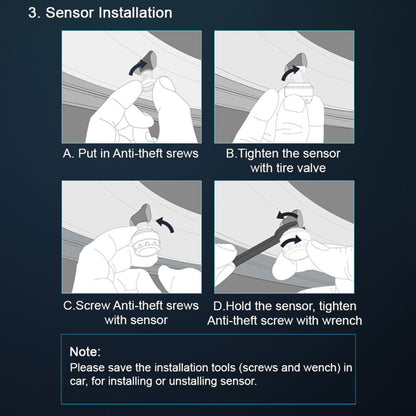 3. Sensor Installation

A. Put in Anti-theft srews

B.Tighten the sensor with tire valve

C.Screw Anti-theft srews with sensor

D.Hold the sensor, tighten Anti-theft screw with wrench

Note:
Please save the installation tools (screws and wench) in car, for installing or unstalling sensor.