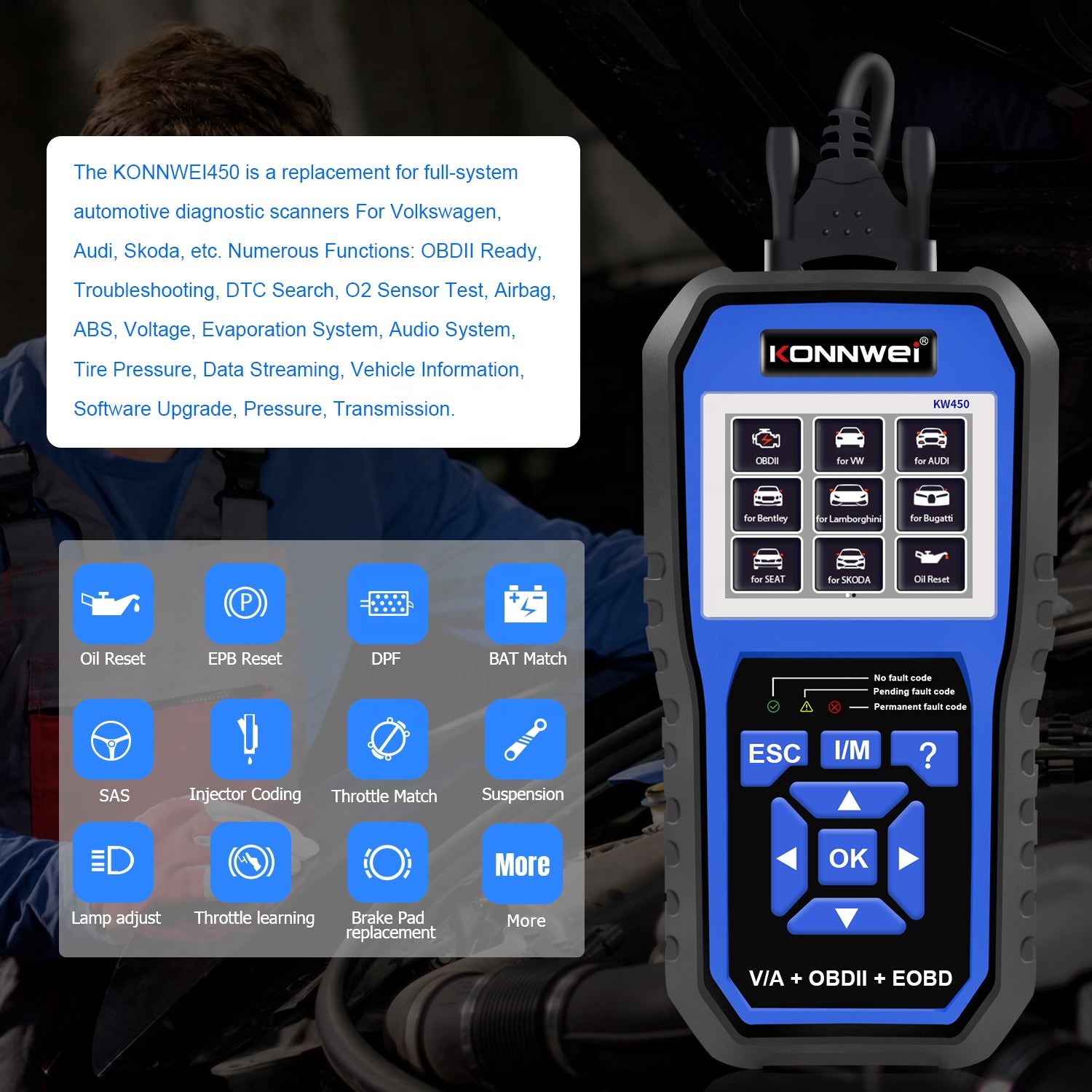 The KONNWEI450 is a replacement for full-system automotive diagnostic scanners For Volkswagen, Audi, Skoda, etc. Numerous Functions: OBDII Ready, Troubleshooting, DTC Search, O2 Sensor Test, Airbag, ABS, Voltage, Evaporation System, Audio System, Tire Pressure, Data Streaming, Vehicle Information, Software Upgrade, Pressure, Transmission.

Oil Reset
EPB Reset
DPF
BAT Match
SAS
Injector Coding
Throttle Match
Suspension
Lamp adjust
Throttle learning
Brake Pad replacement
More
More

KONNWEI®
KW450
OBDII
for VW
for AUDI
for Bentley
for Lamborghini
for Bugatti
for SEAT
for SKODA
Oil Reset

No fault code
Pending fault code
Permanent fault code
ESC
I/M
?
OK
V/A + OBDII + EOBD