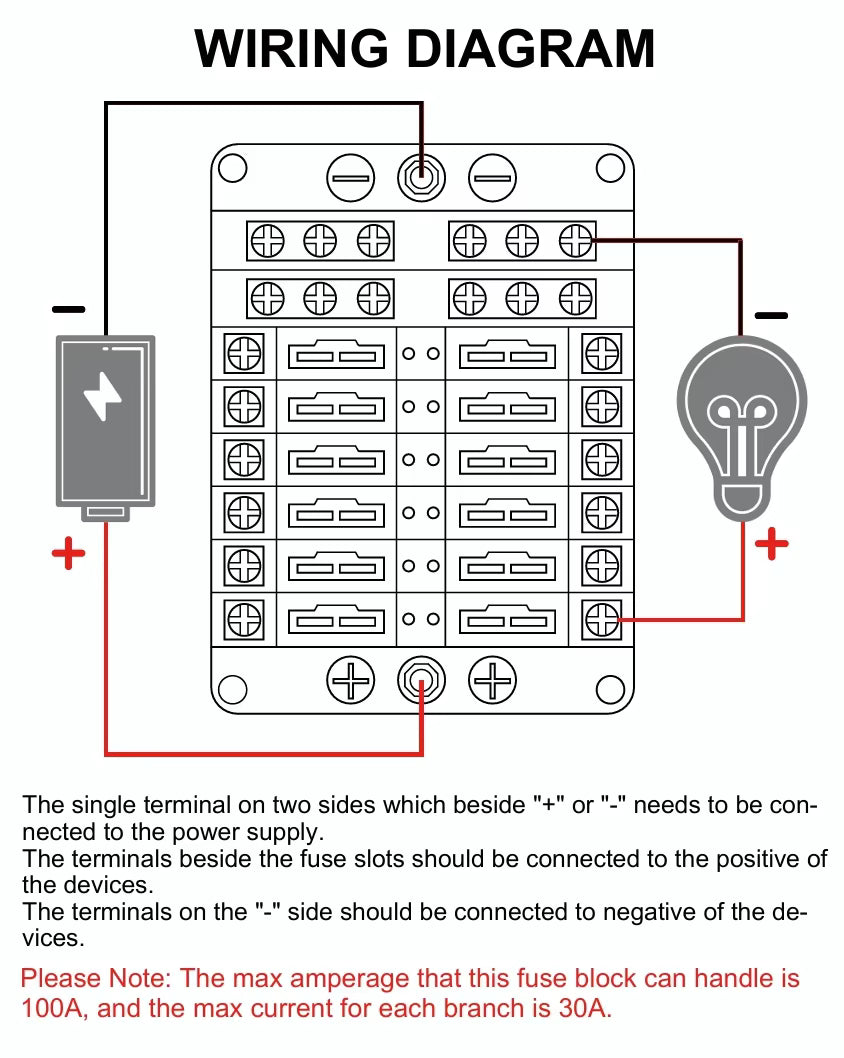 WIRING DIAGRAM

−

+

−

+

The single terminal on two sides which beside "+" or "-" needs to be connected to the power supply.
The terminals beside the fuse slots should be connected to the positive of the devices.
The terminals on the "-" side should be connected to negative of the devices.

Please Note: The max amperage that this fuse block can handle is 100A, and the max current for each branch is 30A.